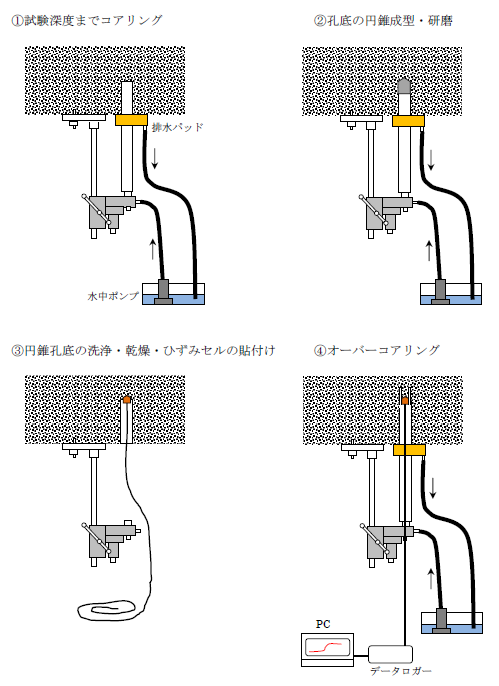 ①試験深度までコアリング

排水パッド

水中ポンプ

②孔底の円錐成型・研磨

③円錐孔底の洗浄・乾燥・ひずみセルの貼付け

④オーバーコアリング

PC

データロガー